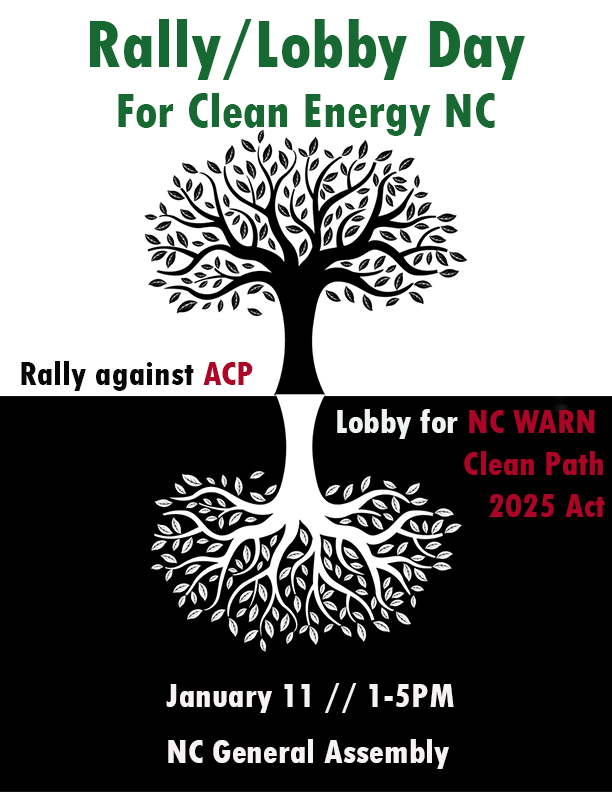 Rally/Lobby Day
For Clean Energy NC

Rally against ACP

Lobby for NC WARN Clean Path 2025 Act

January 11 // 1-5PM

NC General Assembly